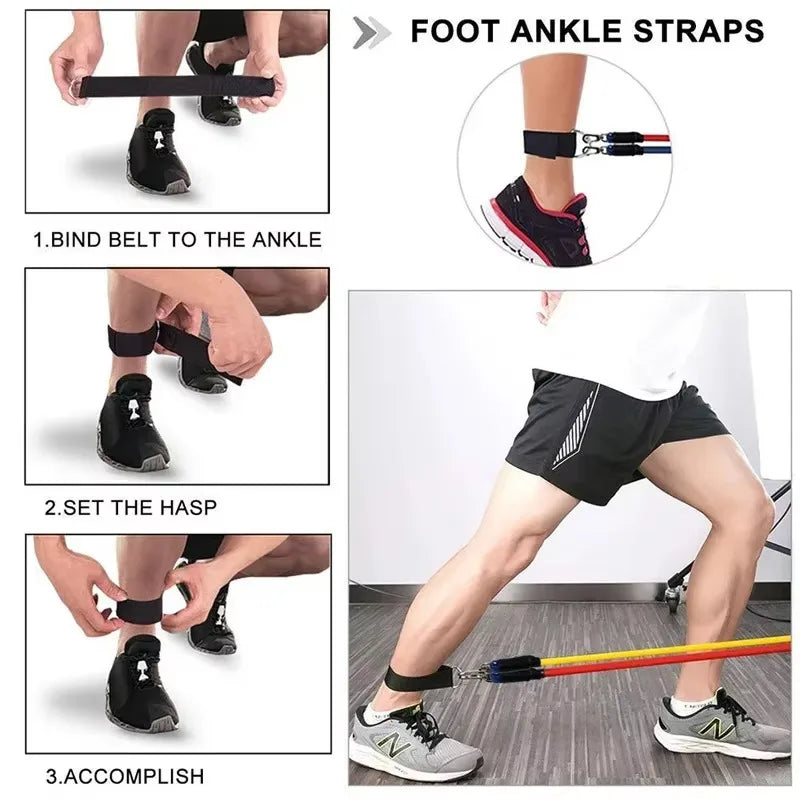 FOOT ANKLE STRAPS

1.BIND BELT TO THE ANKLE

2.SET THE HASP

3.ACCOMPLISH